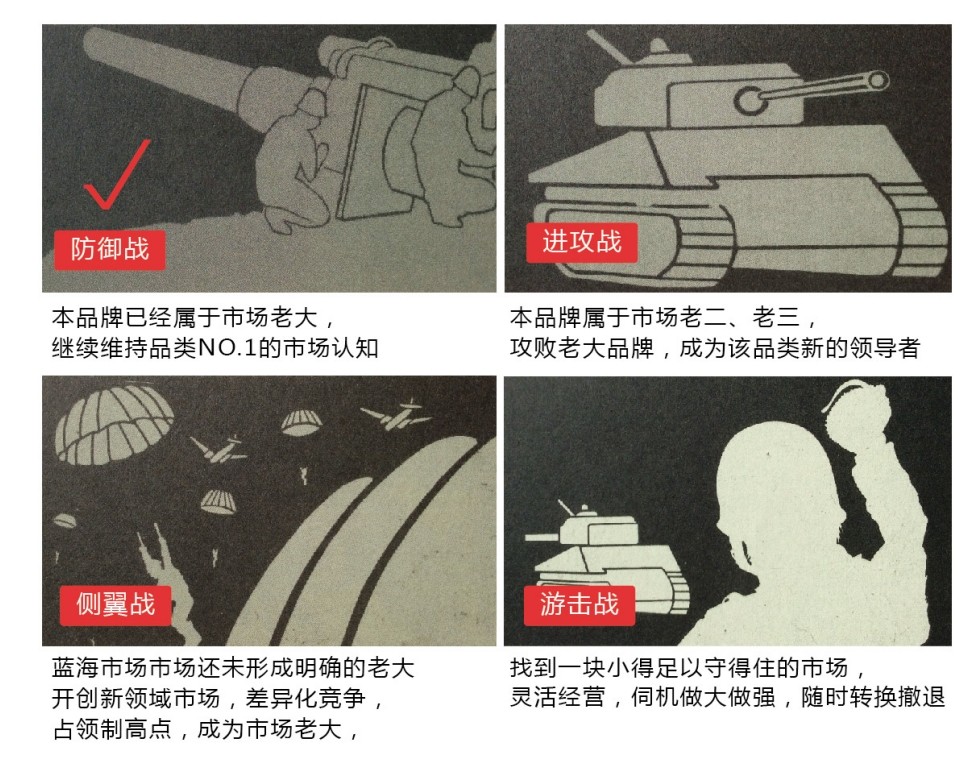 防御战

本品牌已经属于市场老大，
继续维持品类NO.1的市场认知

进攻战

本品牌属于市场老二、老三，
攻败老大品牌，成为该品类新的领导者

侧翼战

蓝海市场市场还未形成明确的老大
开创新领域市场，差异化竞争，
占领制高点，成为市场老大，

游击战

找到一块小得足以守得住的市场，
灵活经营，伺机做大做强，随时转换撤退